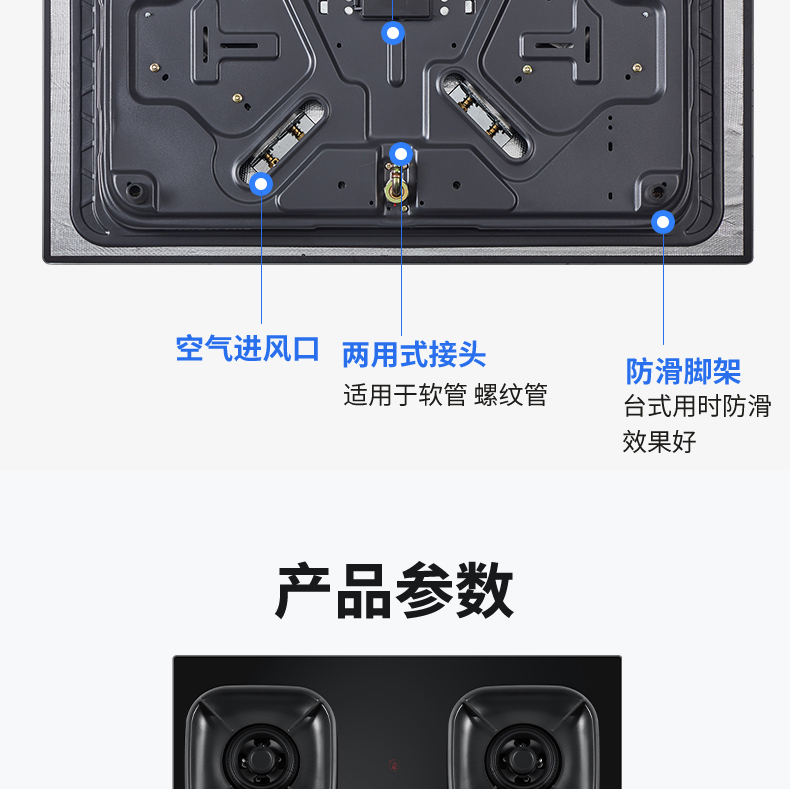 空气进风口

两用式接头
适用于软管 螺纹管

防滑脚架
台式用时防滑效果好

产品参数